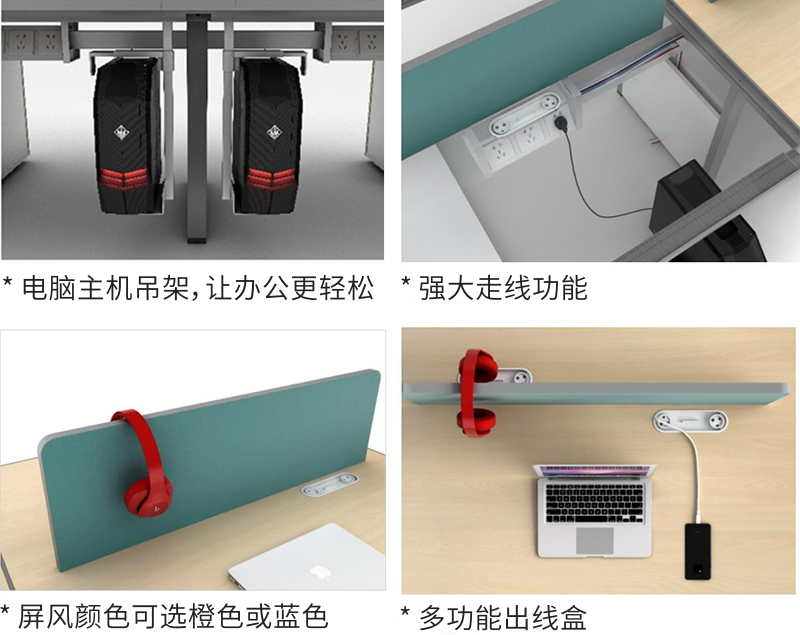 * 电脑主机吊架，让办公更轻松

* 强大走线功能

* 屏风颜色可选橙色或蓝色

* 多功能出线盒